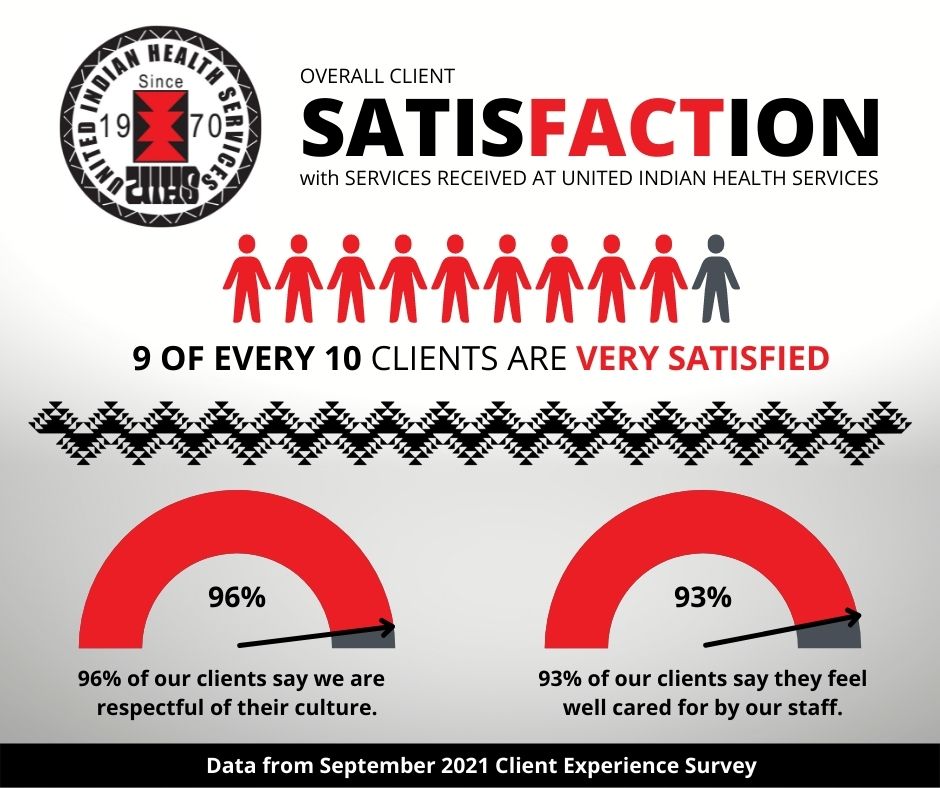 UNITED INDIAN HEALTH SERVICES
Since
19 70
UIHS

OVERALL CLIENT
SATISFACTION
with SERVICES RECEIVED AT UNITED INDIAN HEALTH SERVICES

9 OF EVERY 10 CLIENTS ARE VERY SATISFIED

96%

96% of our clients say we are respectful of their culture.

93%

93% of our clients say they feel well cared for by our staff.

Data from September 2021 Client Experience Survey